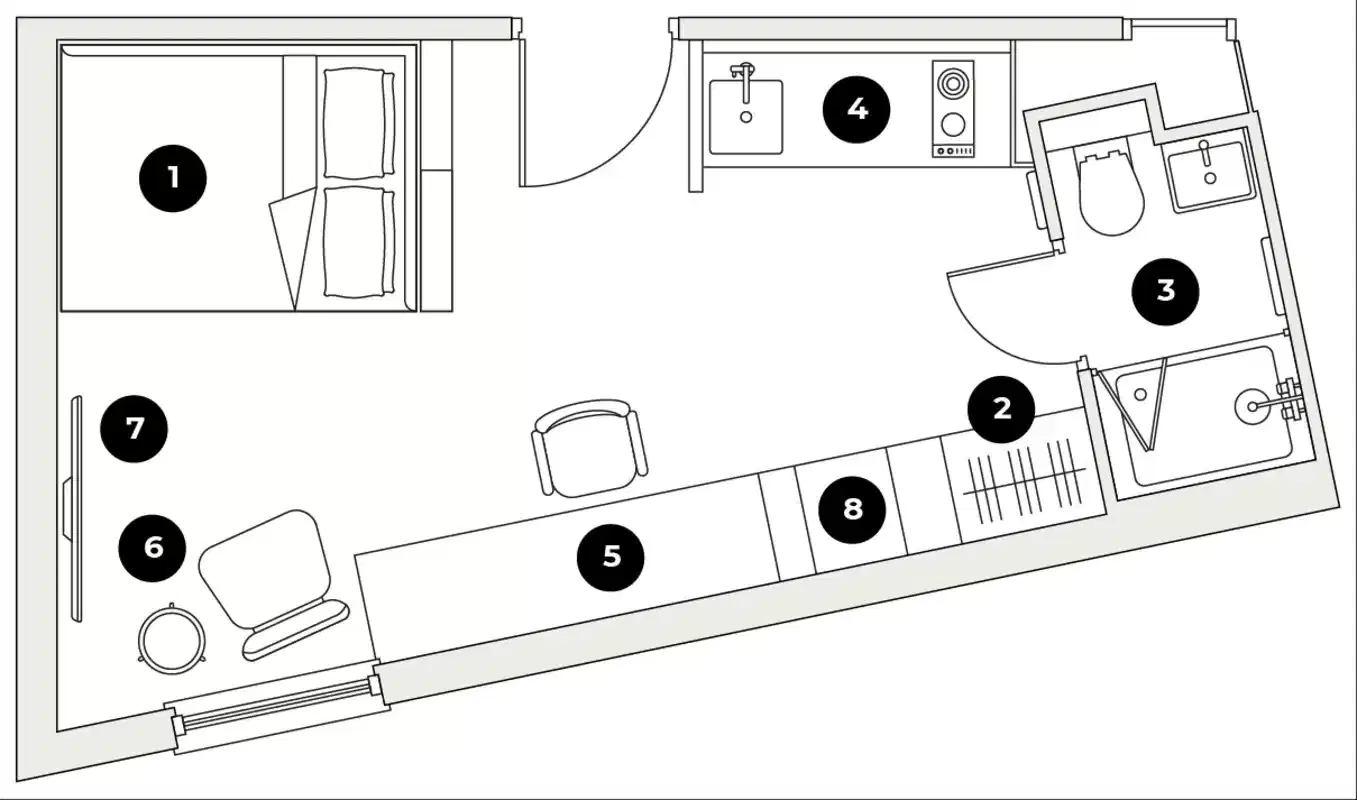 1

4

3

2

7

8

6

5